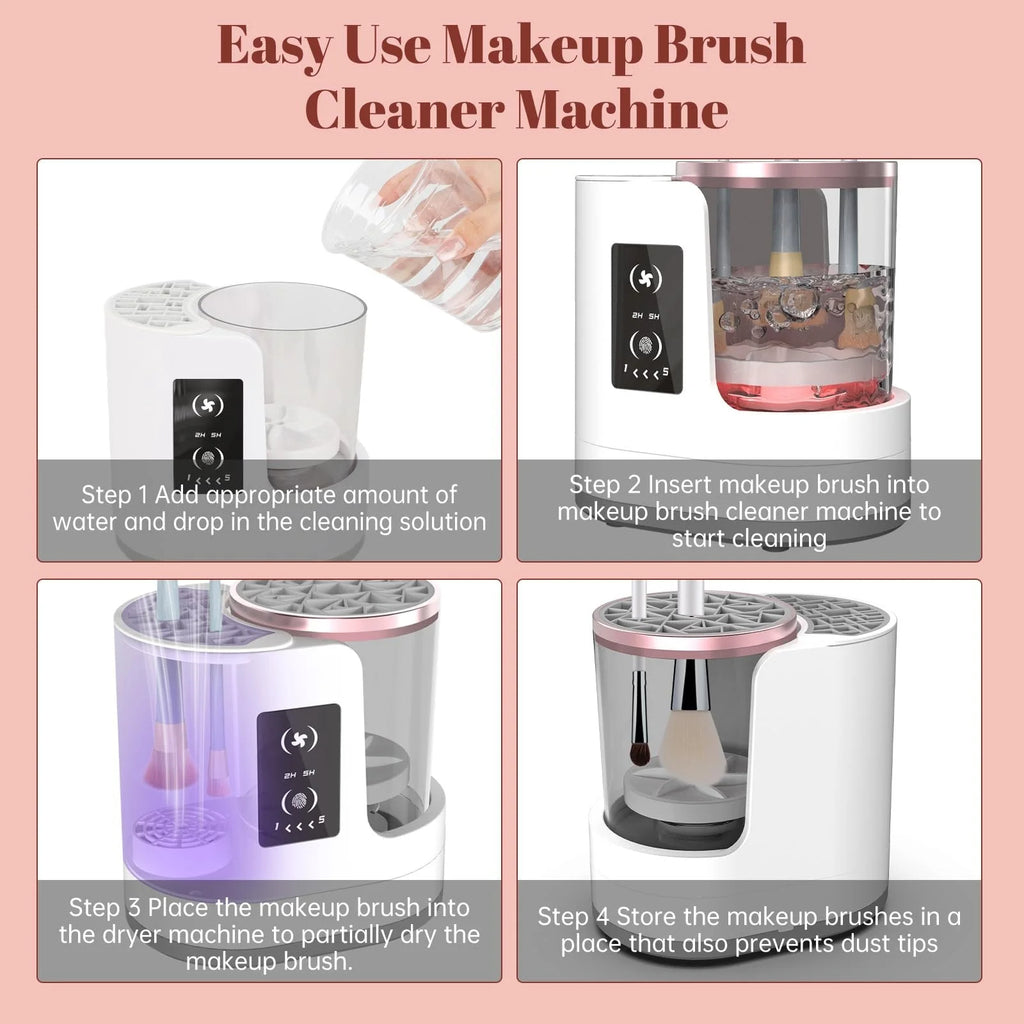 Easy Use Makeup Brush Cleaner Machine

2H 5H
1 < < < 5

Step 1 Add appropriate amount of water and drop in the cleaning solution

2H 5H
1 < < < 5

Step 2 Insert makeup brush into makeup brush cleaner machine to start cleaning

2H 5H
1 < < < 5

Step 3 Place the makeup brush into the dryer machine to partially dry the makeup brush.

Step 4 Store the makeup brushes in a place that also prevents dust tips